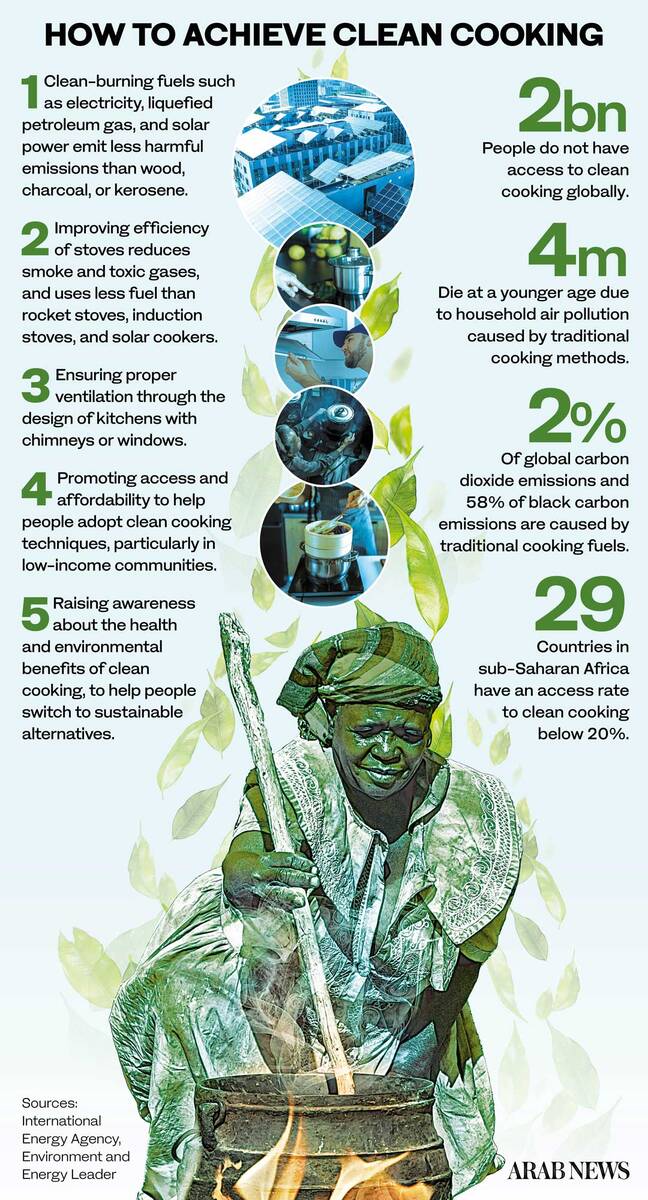 HOW TO ACHIEVE CLEAN COOKING

1 Clean-burning fuels such as electricity, liquefied petroleum gas, and solar power emit less harmful emissions than wood, charcoal, or kerosene.

2 Improving efficiency of stoves reduces smoke and toxic gases, and uses less fuel than rocket stoves, induction stoves, and solar cookers.

3 Ensuring proper ventilation through the design of kitchens with chimneys or windows.

4 Promoting access and affordability to help people adopt clean cooking techniques, particularly in low-income communities.

5 Raising awareness about the health and environmental benefits of clean cooking, to help people switch to sustainable alternatives.

2bn
People do not have access to clean cooking globally.

4m
Die at a younger age due to household air pollution caused by traditional cooking methods.

2%
Of global carbon dioxide emissions and 58% of black carbon emissions are caused by traditional cooking fuels.

29
Countries in sub-Saharan Africa have an access rate to clean cooking below 20%.

Sources: International Energy Agency, Environment and Energy Leader

ARAB NEWS