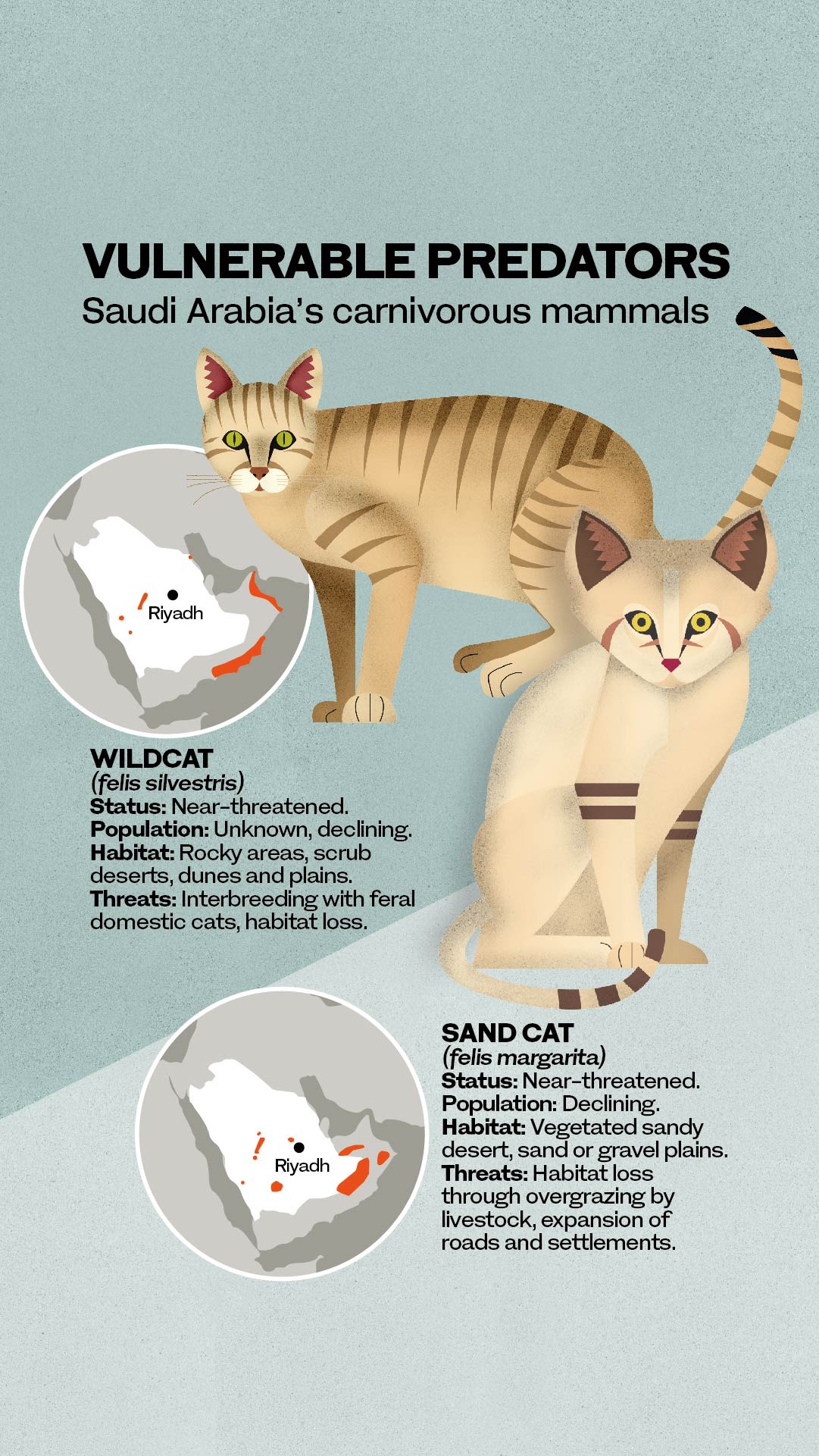 VULNERABLE PREDATORS
Saudi Arabia's carnivorous mammals

Riyadh

WILDCAT
(felis silvestris)
Status: Near-threatened.
Population: Unknown, declining.
Habitat: Rocky areas, scrub deserts, dunes and plains.
Threats: Interbreeding with feral domestic cats, habitat loss.

Riyadh

SAND CAT
(felis margarita)
Status: Near-threatened.
Population: Declining.
Habitat: Vegetated sandy desert, sand or gravel plains.
Threats: Habitat loss through overgrazing by livestock, expansion of roads and settlements.