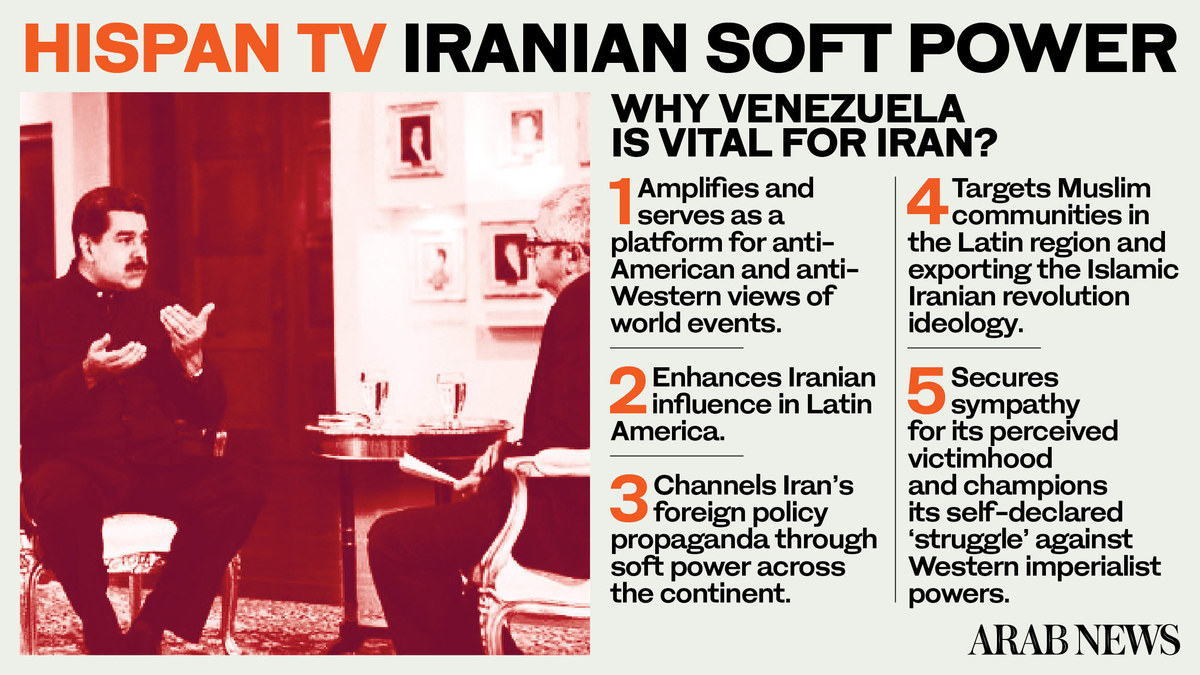 HISPAN TV IRANIAN SOFT POWER

WHY VENEZUELA IS VITAL FOR IRAN?

1 Amplifies and serves as a platform for anti-American and anti-Western views of world events.

2 Enhances Iranian influence in Latin America.

3 Channels Iran's foreign policy propaganda through soft power across the continent.

4 Targets Muslim communities in the Latin region and exporting the Islamic Iranian revolution ideology.

5 Secures sympathy for its perceived victimhood and champions its self-declared 'struggle' against Western imperialist powers.

ARAB NEWS